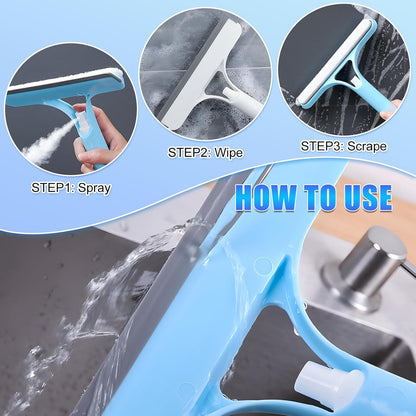 STEP1: Spray

STEP2: Wipe

STEP3: Scrape

HOW TO USE