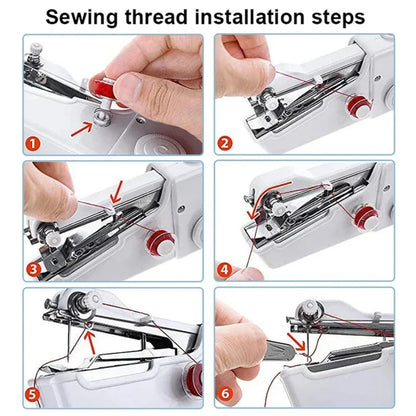 Sewing thread installation steps

1

2

3

4

5

6